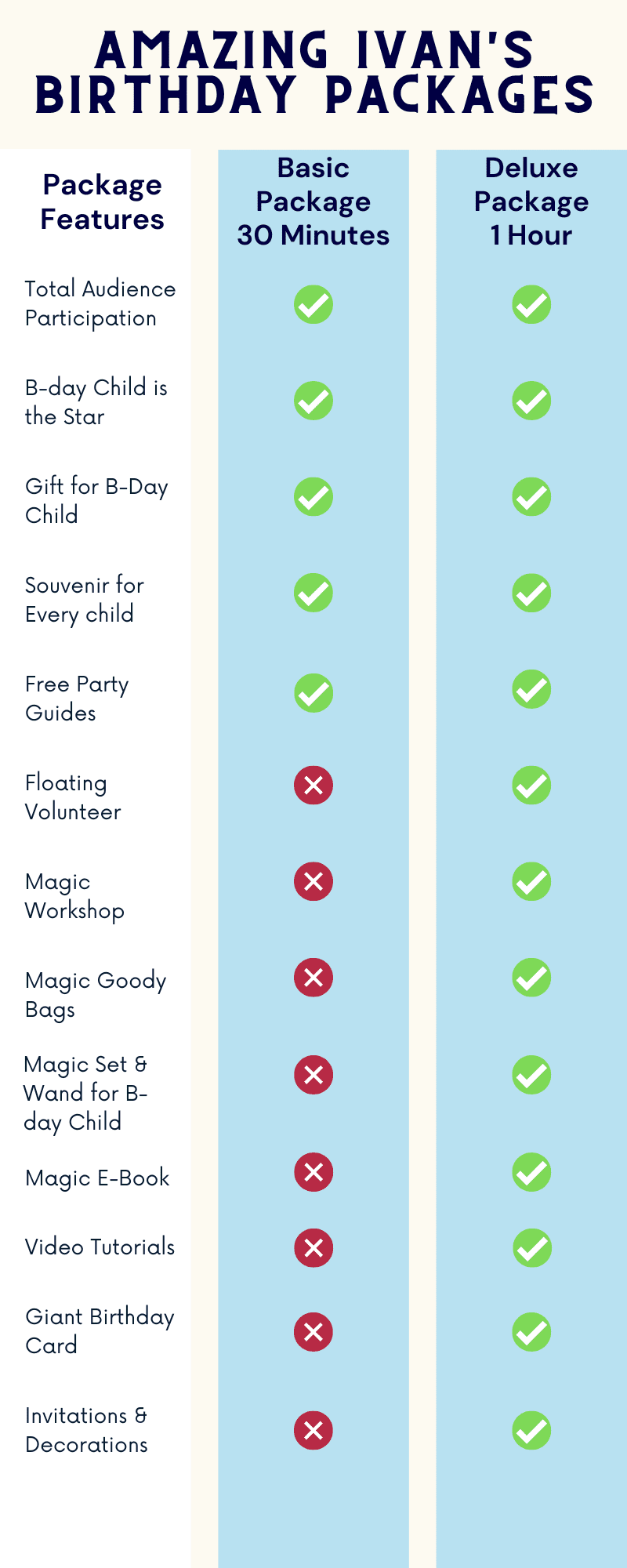 AMAZING IVAN'S BIRTHDAY PACKAGES

| Package Features | Basic Package 30 Minutes | Deluxe Package 1 Hour |
|---|---|---|
| Total Audience Participation | ✓ | ✓ |
| B-day Child is the Star | ✓ | ✓ |
| Gift for B-Day Child | ✓ | ✓ |
| Souvenir for Every child | ✓ | ✓ |
| Free Party Guides | ✓ | ✓ |
| Floating Volunteer | ✗ | ✓ |
| Magic Workshop | ✗ | ✓ |
| Magic Goody Bags | ✗ | ✓ |
| Magic Set & Wand for B-day Child | ✗ | ✓ |
| Magic E-Book | ✗ | ✓ |
| Video Tutorials | ✗ | ✓ |
| Giant Birthday Card | ✗ | ✓ |
| Invitations & Decorations | ✗ | ✓ |